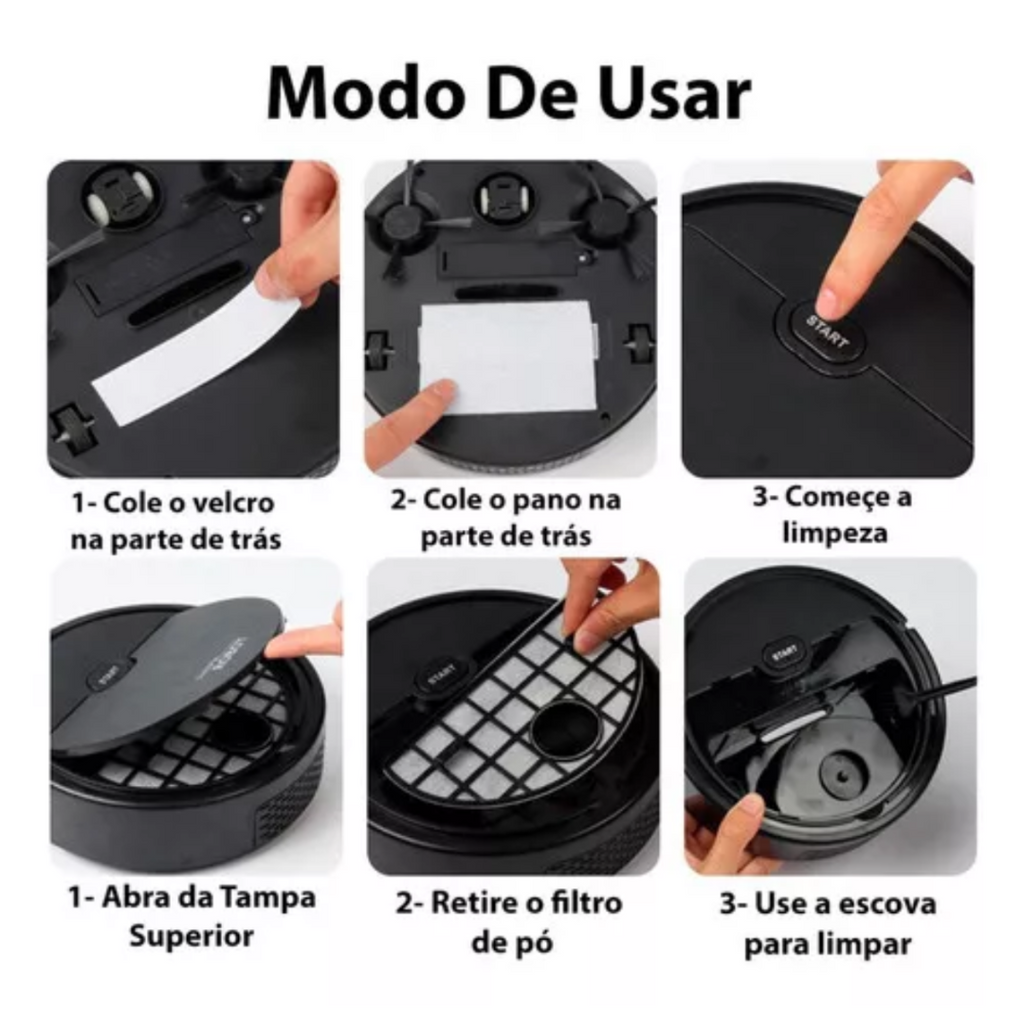 Modo De Usar

START

1- Cole o velcro na parte de trás

2- Cole o pano na parte de trás

3- Começe a limpeza

START

START

START

1- Abra da Tampa Superior

2- Retire o filtro de pó

3- Use a escova para limpar