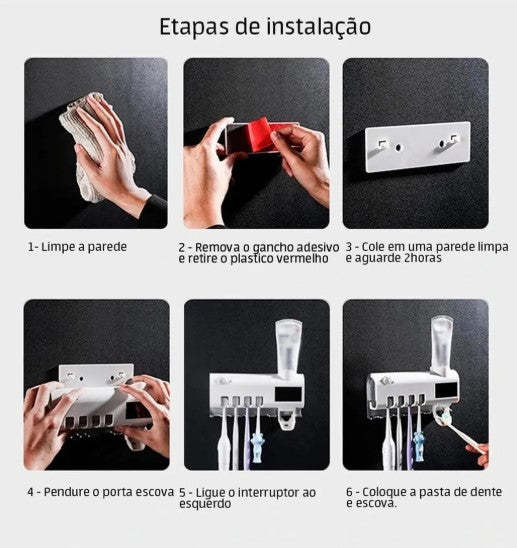 Etapas de instalação

1- Limpe a parede

2 - Remova o gancho adesivo e retire o plastico vermelho

3 - Cole em uma parede limpa e aguarde 2horas

4 - Pendure o porta escova

5 - Ligue o interruptor ao esquerdo

6 - Coloque a pasta de dente e escova.