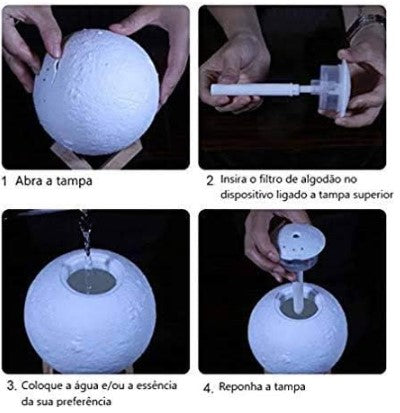 1 Abra a tampa

2 Insira o filtro de algodão no dispositivo ligado a tampa superior

3. Coloque a água e/ou a essência da sua preferência

4. Reponha a tampa