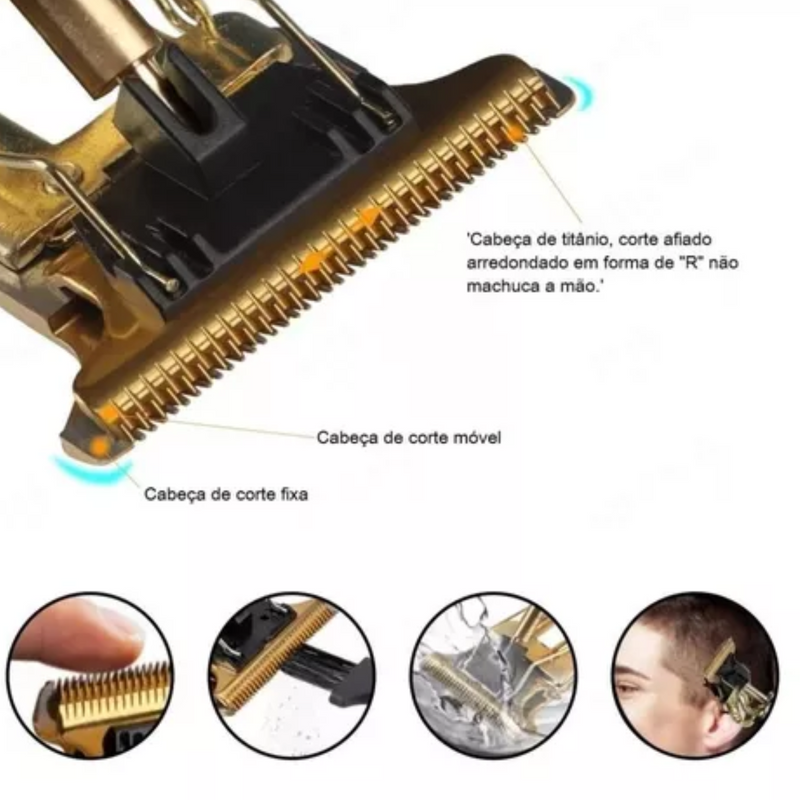 'Cabeça de titânio, corte afiado arredondado em forma de "R" não machuca a mão.'

Cabeça de corte móvel

Cabeça de corte fixa